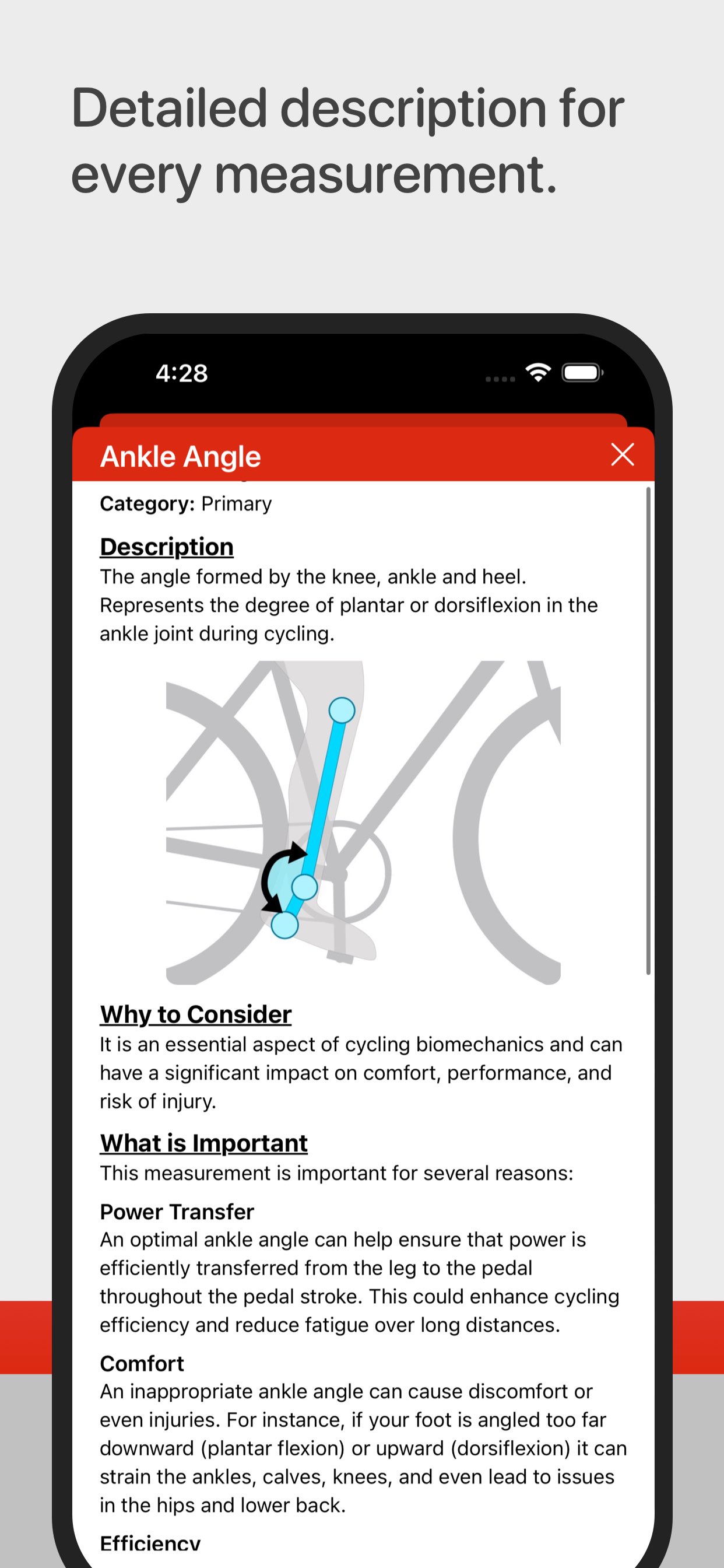 Detailed description for every measurement.

4:28

Ankle Angle

Category: Primary

Description
The angle formed by the knee, ankle and heel. Represents the degree of plantar or dorsiflexion in the ankle joint during cycling.

Why to Consider
It is an essential aspect of cycling biomechanics and can have a significant impact on comfort, performance, and risk of injury.

What is Important
This measurement is important for several reasons:

Power Transfer
An optimal ankle angle can help ensure that power is efficiently transferred from the leg to the pedal throughout the pedal stroke. This could enhance cycling efficiency and reduce fatigue over long distances.

Comfort
An inappropriate ankle angle can cause discomfort or even injuries. For instance, if your foot is angled too far downward (plantar flexion) or upward (dorsiflexion) it can strain the ankles, calves, knees, and even lead to issues in the hips and lower back.

Efficiency